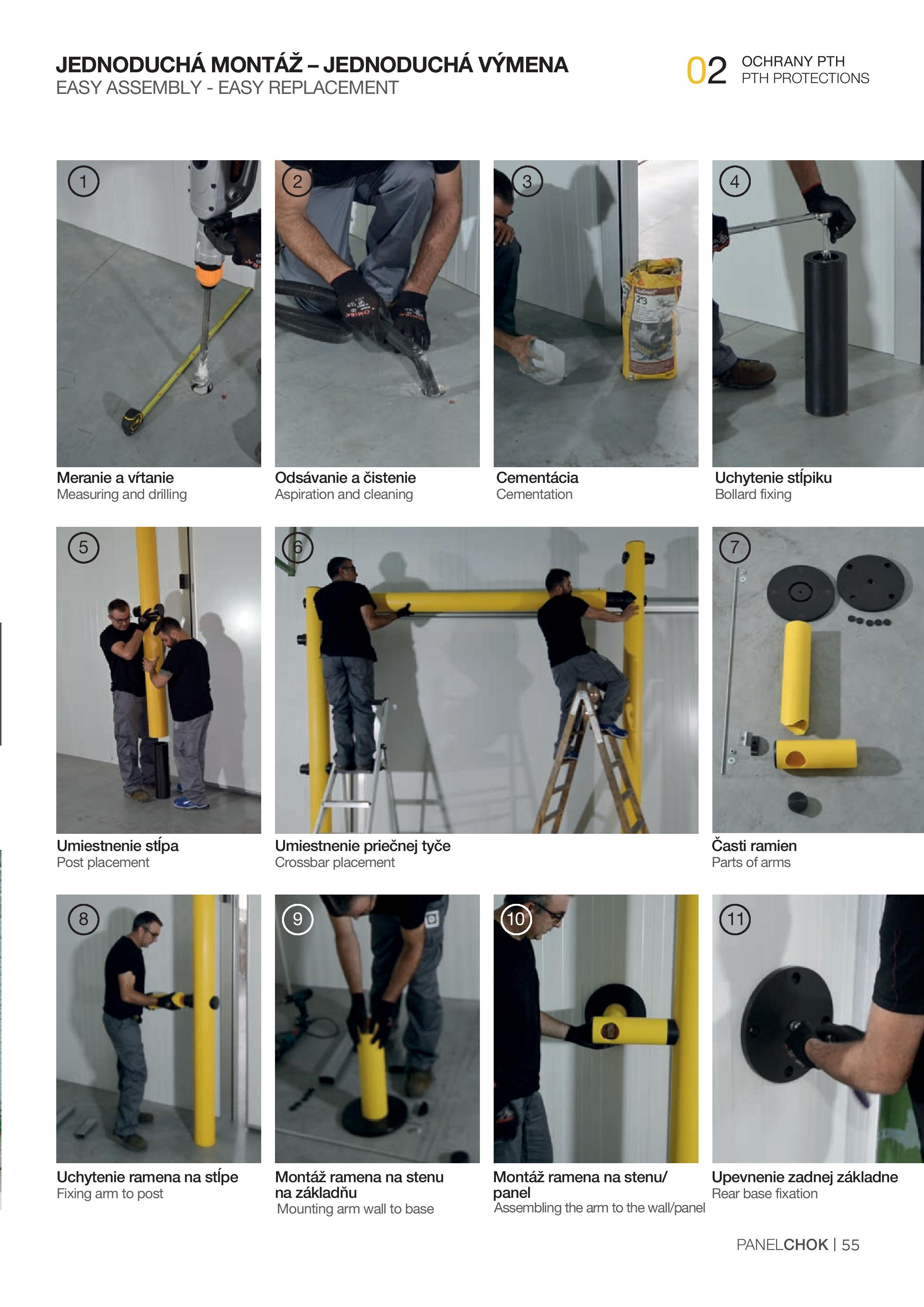 JEDNODUCHÁ MONTÁŽ – JEDNODUCHÁ VÝMENA
EASY ASSEMBLY - EASY REPLACEMENT

02 OCHRANY PTH
PTH PROTECTIONS

1
Meranie a vŕtanie
Measuring and drilling

2
Odsávanie a čistenie
Aspiration and cleaning

3
Cementácia
Cementation

4
Uchytenie stĺpiku
Bollard fixing

5
Umiestnenie stĺpa
Post placement

6
Umiestnenie priečnej tyče
Crossbar placement

7
Časti ramien
Parts of arms

8
Uchytenie ramena na stĺpe
Fixing arm to post

9
Montáž ramena na stenu na základňu
Mounting arm wall to base

10
Montáž ramena na stenu/ panel
Assembling the arm to the wall/panel

11
Upevnenie zadnej základne
Rear base fixation

PANELCHOK | 55